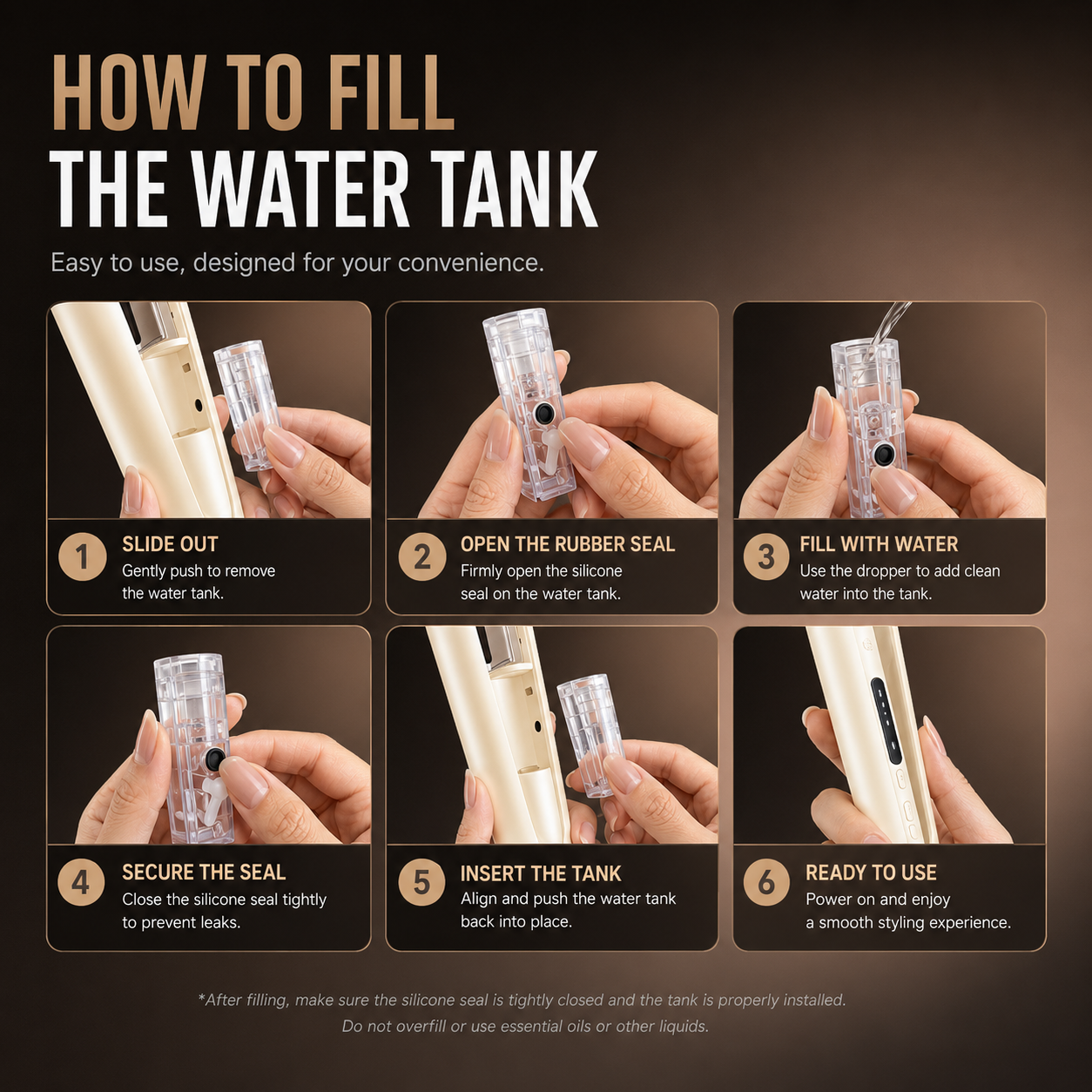 HOW TO FILL
THE WATER TANK

Easy to use, designed for your convenience.

1
SLIDE OUT
Gently push to remove the water tank.

2
OPEN THE RUBBER SEAL
Firmly open the silicone seal on the water tank.

3
FILL WITH WATER
Use the dropper to add clean water into the tank.

4
SECURE THE SEAL
Close the silicone seal tightly to prevent leaks.

5
INSERT THE TANK
Align and push the water tank back into place.

6
READY TO USE
Power on and enjoy a smooth styling experience.

*After filling, make sure the silicone seal is tightly closed and the tank is properly installed. Do not overfill or use essential oils or other liquids.