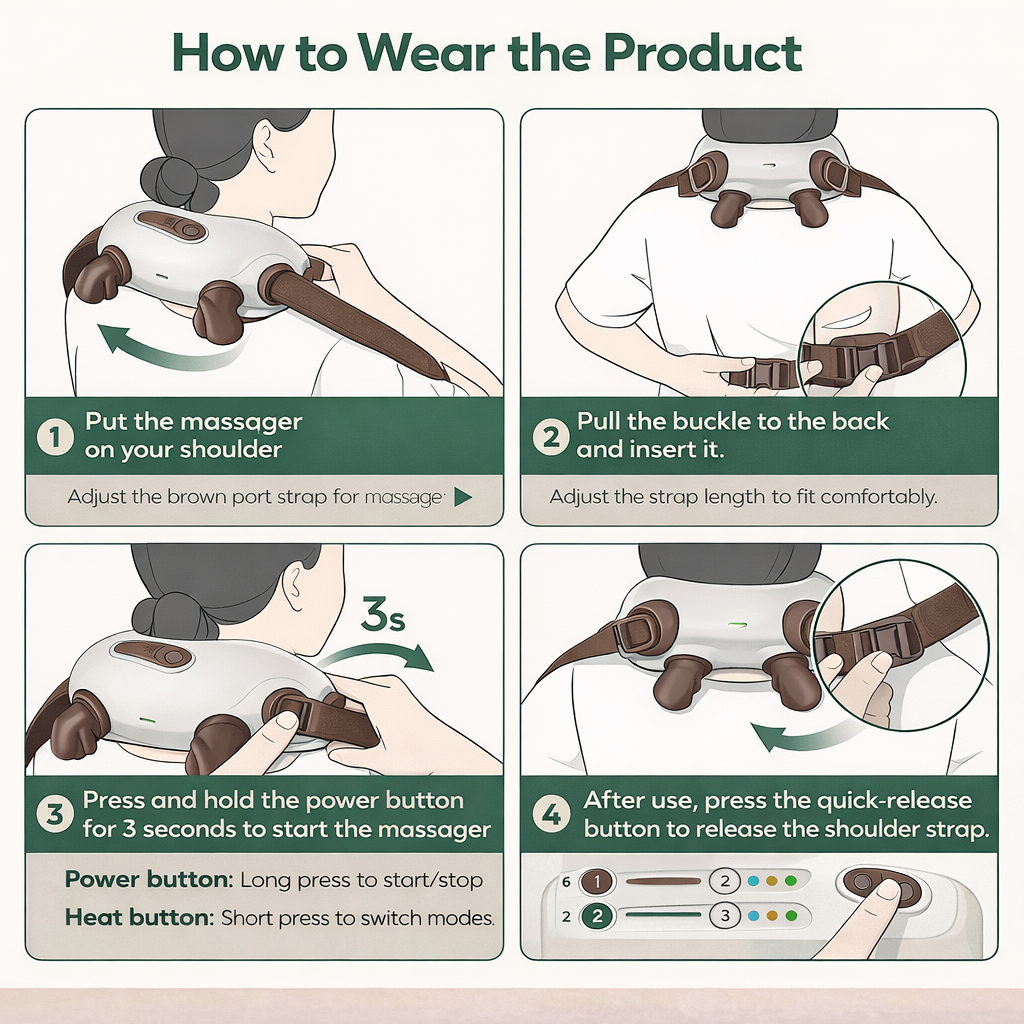 How to Wear the Product

1 Put the massager on your shoulder

Adjust the brown port strap for massage

2 Pull the buckle to the back and insert it.

Adjust the strap length to fit comfortably.

3s

3 Press and hold the power button for 3 seconds to start the massager

Power button: Long press to start/stop

Heat button: Short press to switch modes.

4 After use, press the quick-release button to release the shoulder strap.

6 1 2

2 2 3