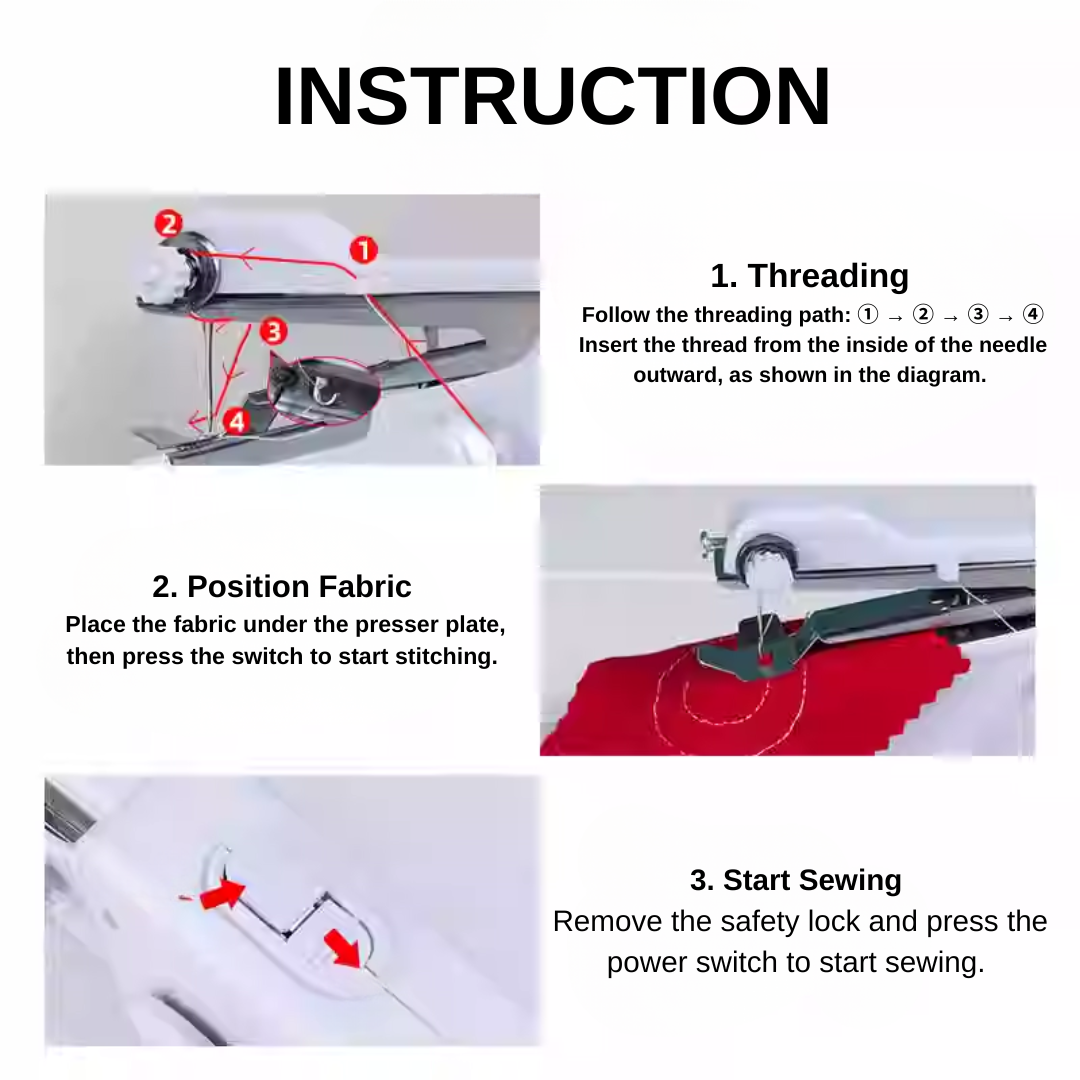 INSTRUCTION

2

1

3

4

1. Threading
Follow the threading path: ① → ② → ③ → ④
Insert the thread from the inside of the needle outward, as shown in the diagram.

2. Position Fabric
Place the fabric under the presser plate, then press the switch to start stitching.

3. Start Sewing
Remove the safety lock and press the power switch to start sewing.